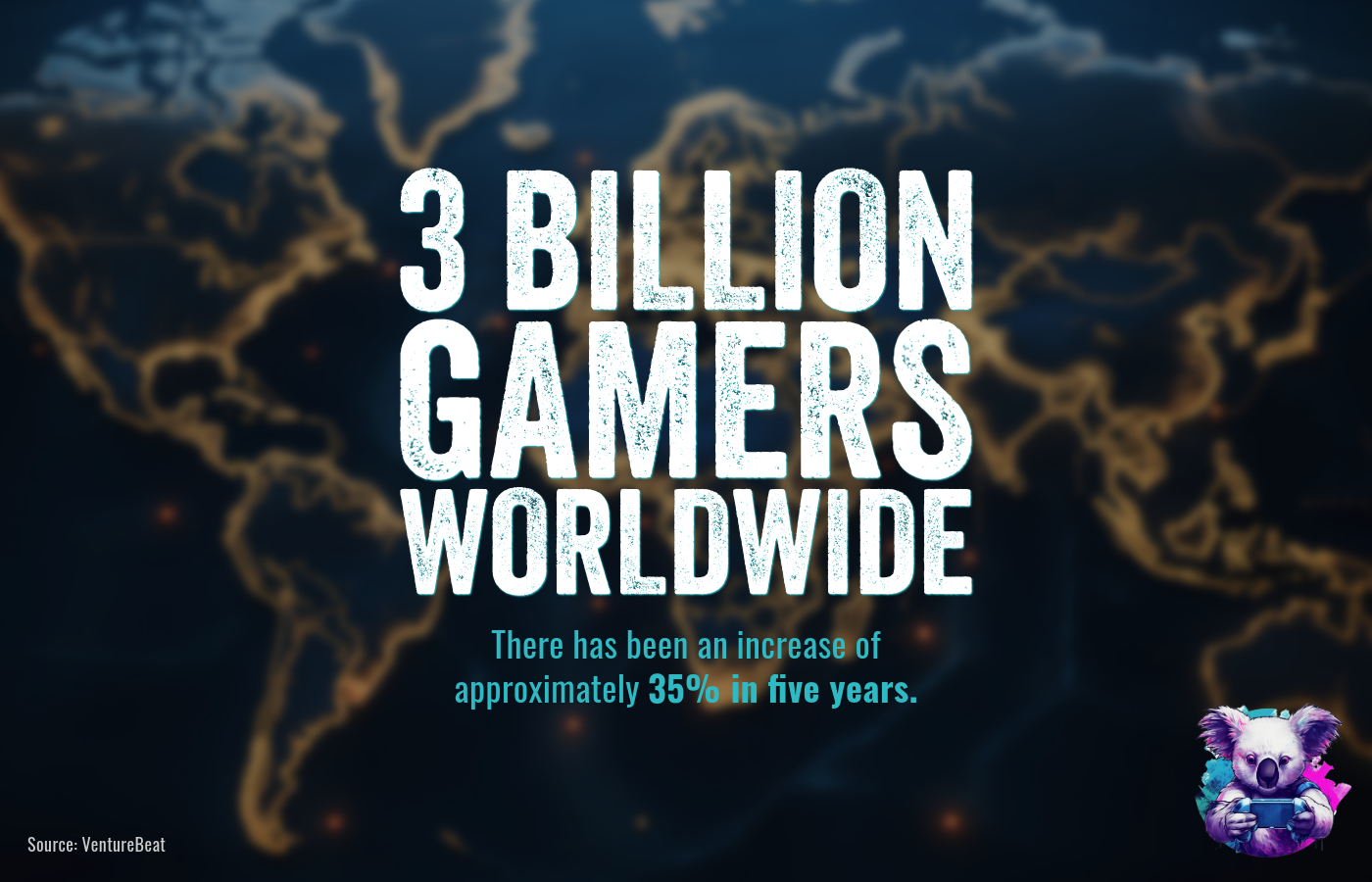 3 BILLION GAMERS WORLDWIDE

There has been an increase of approximately 35% in five years.

Source: VentureBeat